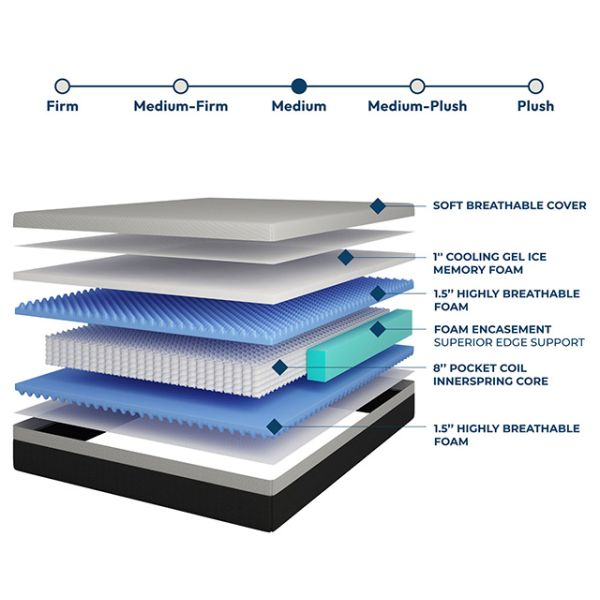 Firm Medium-Firm Medium Medium-Plush Plush

SOFT BREATHABLE COVER

1" COOLING GEL ICE MEMORY FOAM

1.5" HIGHLY BREATHABLE FOAM

FOAM ENCASEMENT
SUPERIOR EDGE SUPPORT

8" POCKET COIL INNERSPRING CORE

1.5" HIGHLY BREATHABLE FOAM