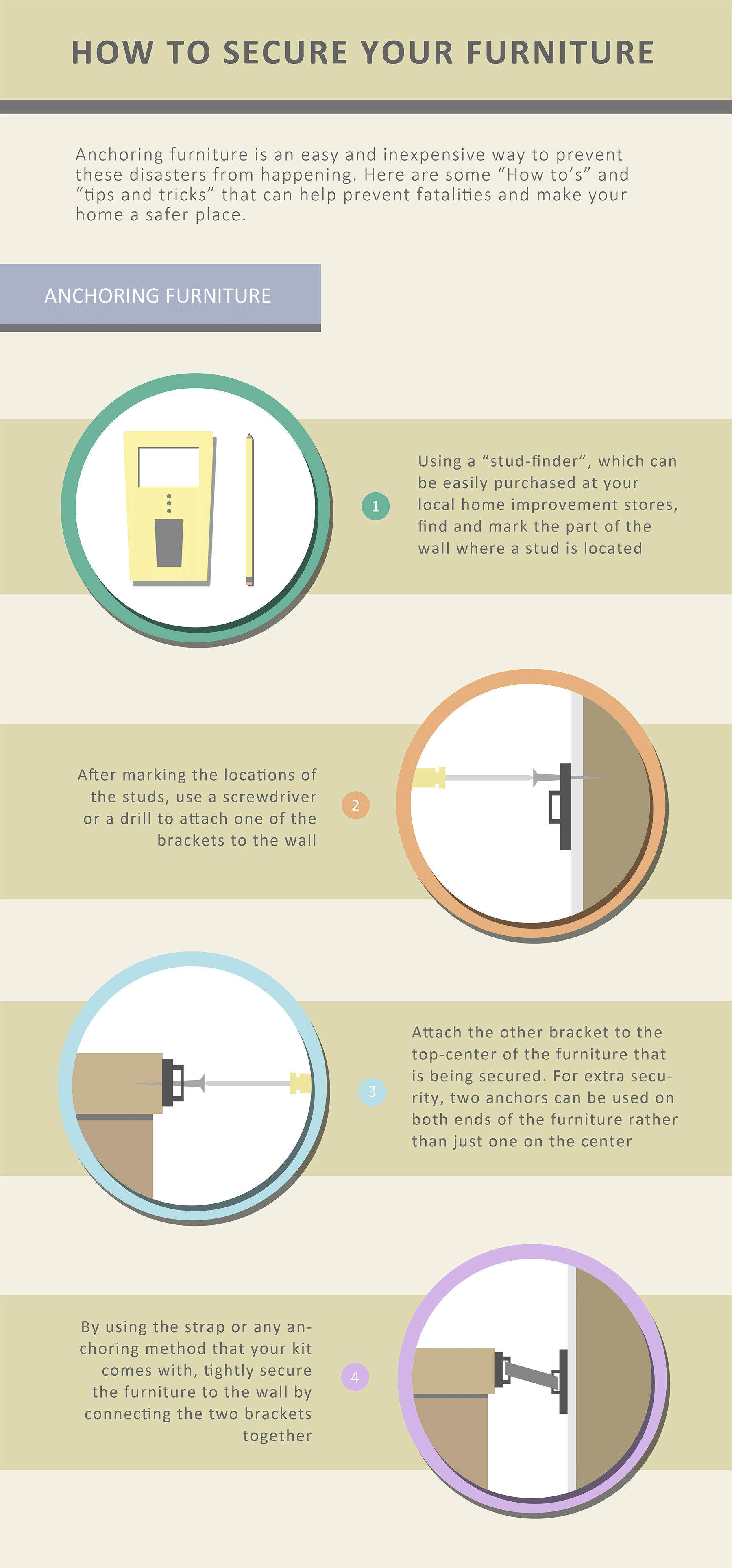 HOW TO SECURE YOUR FURNITURE

Anchoring furniture is an easy and inexpensive way to prevent these disasters from happening. Here are some “How to’s” and “tips and tricks” that can help prevent fatalities and make your home a safer place.

ANCHORING FURNITURE

1

Using a “stud-finder”, which can be easily purchased at your local home improvement stores, find and mark the part of the wall where a stud is located

After marking the locations of the studs, use a screwdriver or a drill to attach one of the brackets to the wall

2

3

Attach the other bracket to the top-center of the furniture that is being secured. For extra security, two anchors can be used on both ends of the furniture rather than just one on the center

By using the strap or any anchoring method that your kit comes with, tightly secure the furniture to the wall by connecting the two brackets together

4